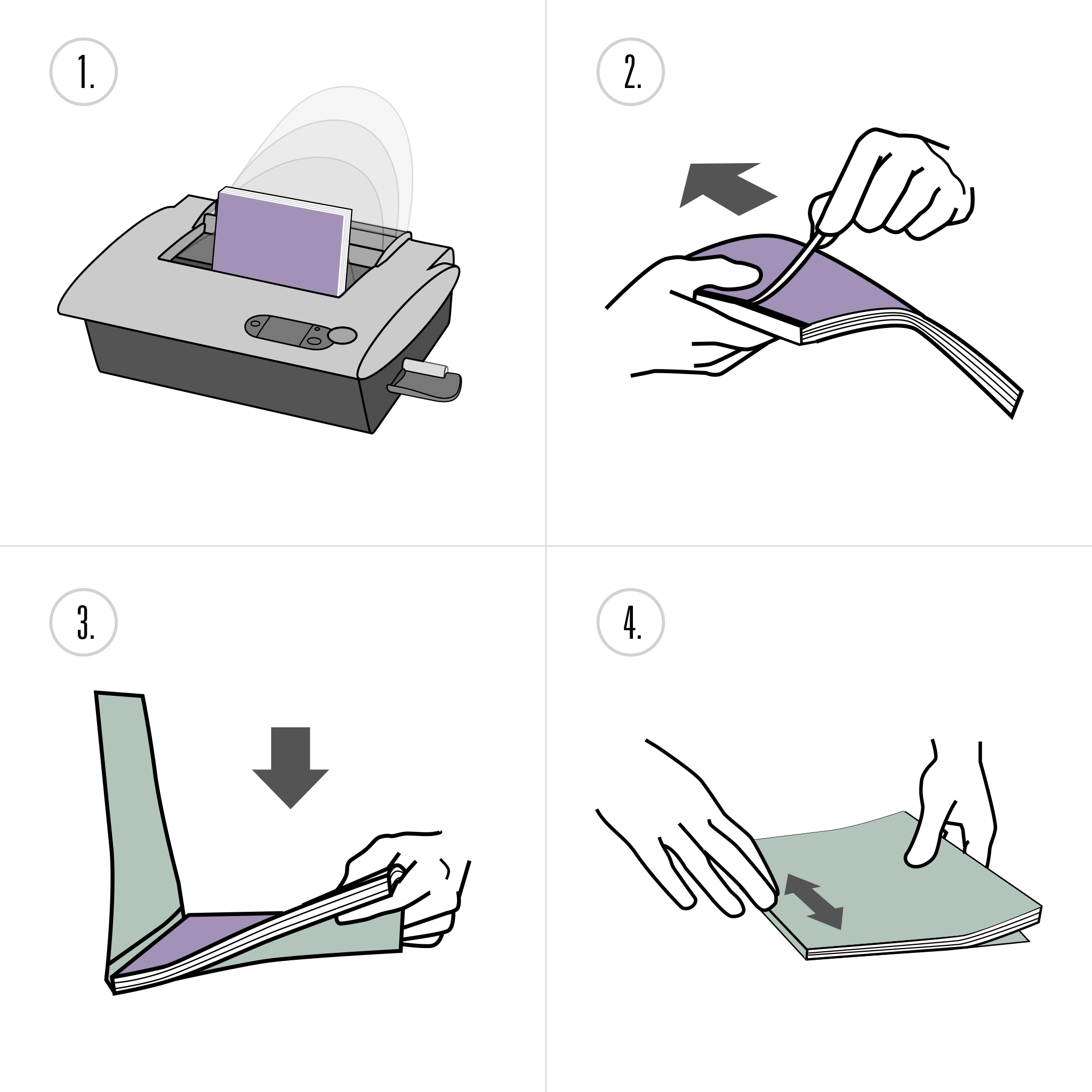 1.

2.

3.

4.