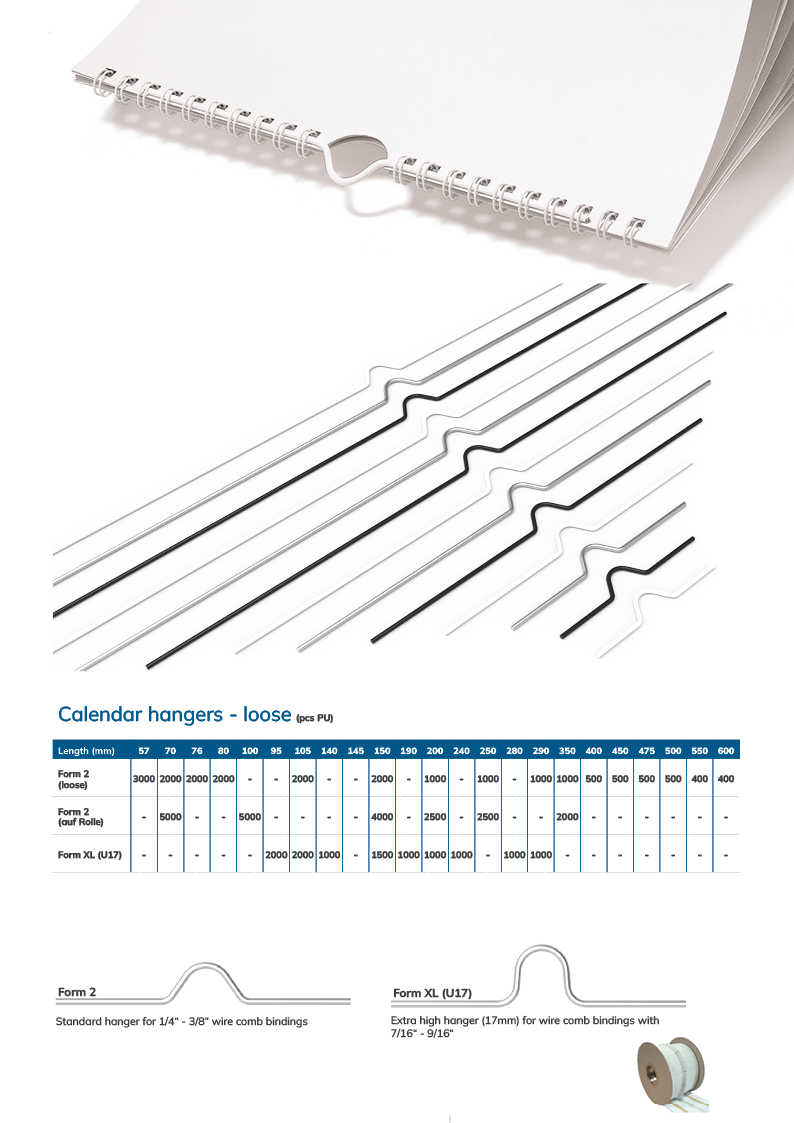 Calendar hangers - loose (pcs PU)

| Length (mm) | 57 | 70 | 76 | 80 | 100 | 95 | 105 | 140 | 145 | 150 | 190 | 200 | 240 | 250 | 280 | 290 | 350 | 400 | 450 | 475 | 500 | 550 | 600 |
|---|---|---|---|---|---|---|---|---|---|---|---|---|---|---|---|---|---|---|---|---|---|---|---|
| Form 2 (loose) | 3000 | 2000 | 2000 | 2000 | - | - | 2000 | - | - | 2000 | - | 1000 | - | 1000 | - | 1000 | 1000 | 500 | 500 | 500 | 500 | 400 | 400 |
| Form 2 (auf Rolle) | - | 5000 | - | - | 5000 | - | - | - | - | 4000 | - | 2500 | - | 2500 | - | - | 2000 | - | - | - | - | - | - |
| Form XL (U17) | - | - | - | - | - | 2000 | 2000 | 1000 | - | 1500 | 1000 | 1000 | 1000 | - | 1000 | 1000 | - | - | - | - | - | - | - |

Form 2

Standard hanger for 1/4" - 3/8" wire comb bindings

Form XL (U17)

Extra high hanger (17mm) for wire comb bindings with 7/16" - 9/16"