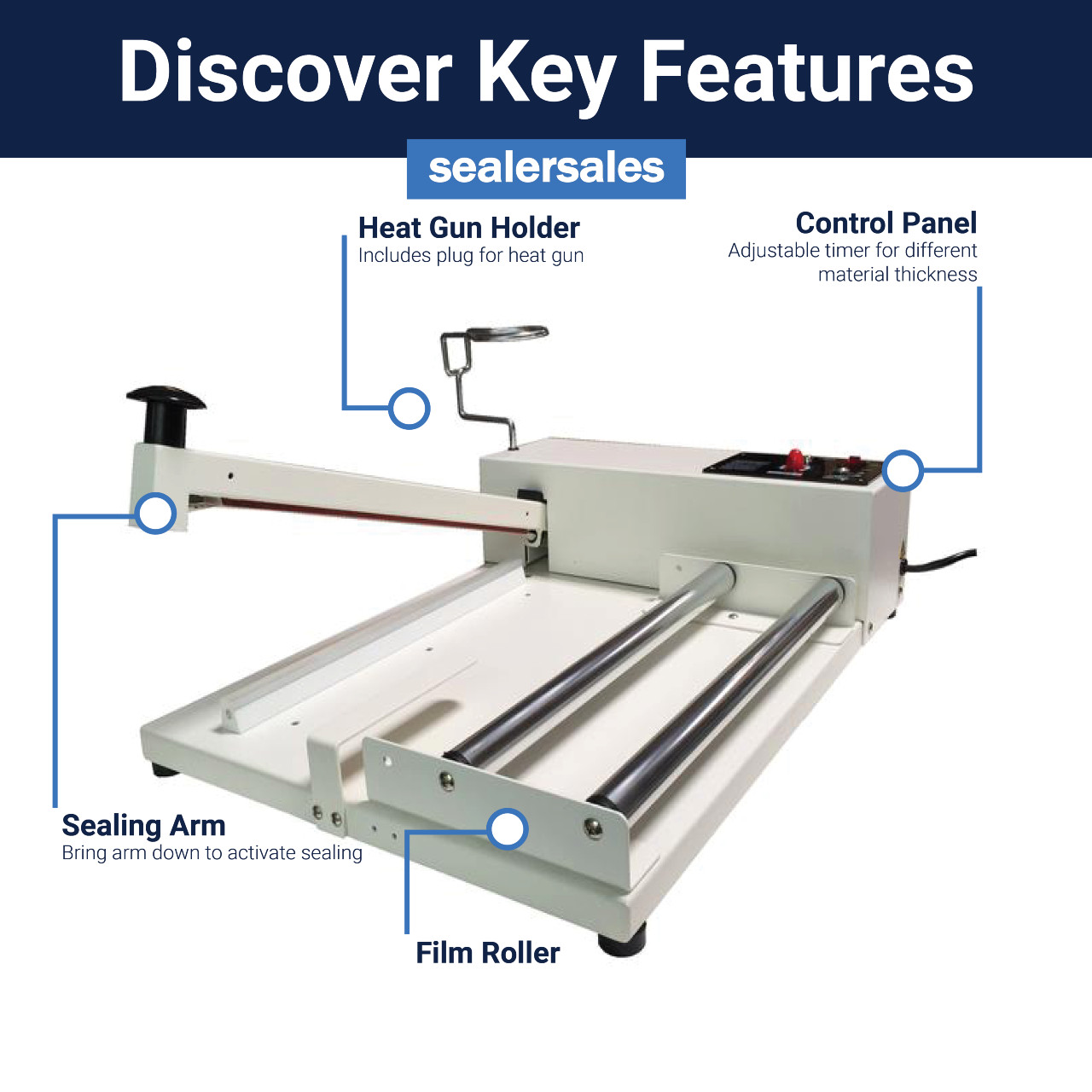 Discover Key Features

sealersales

Heat Gun Holder
Includes plug for heat gun

Control Panel
Adjustable timer for different material thickness

Sealing Arm
Bring arm down to activate sealing

Film Roller